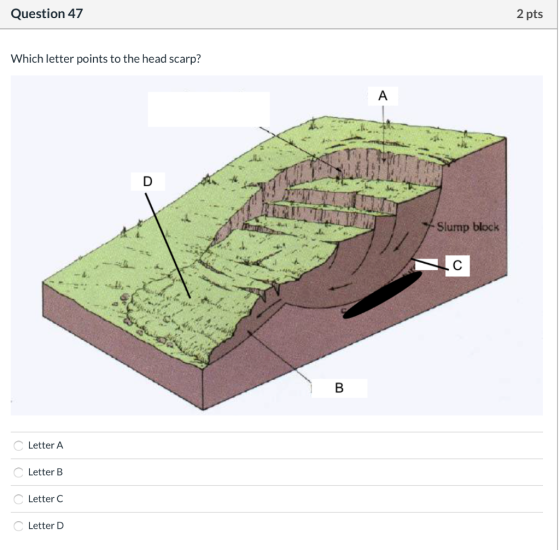 Question 47

2 pts

Which letter points to the head scarp?

A

D

Slump block

C

B

Letter A

Letter B

Letter C

Letter D